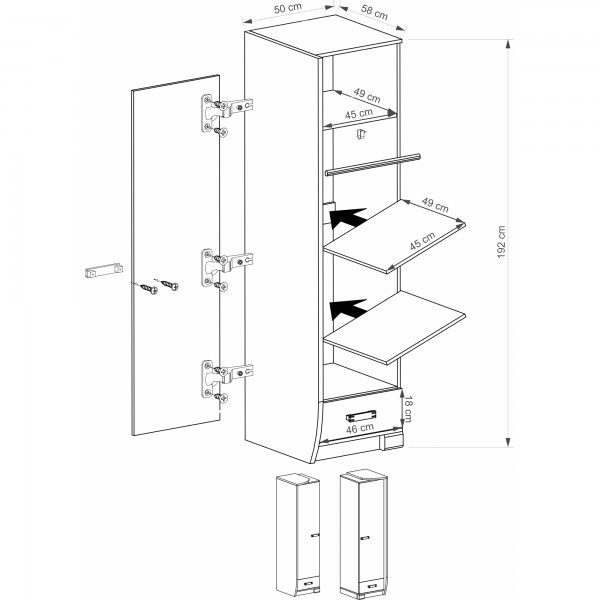 50 cm
58 cm
49 cm
45 cm
49 cm
45 cm
192 cm
18 cm
46 cm